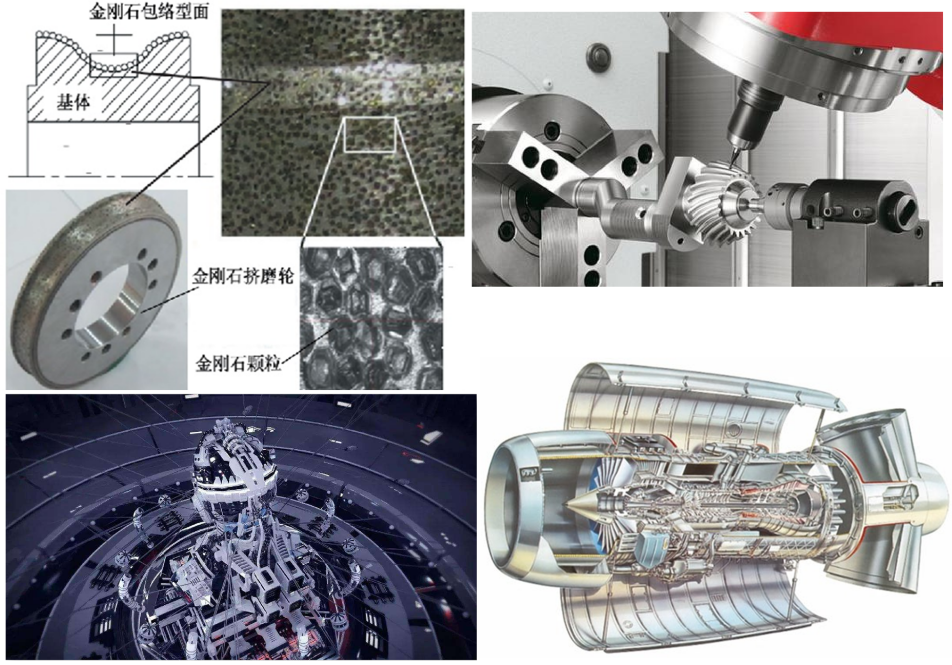 金刚石包络型面

基体

金刚石挤磨轮

金刚石颗粒